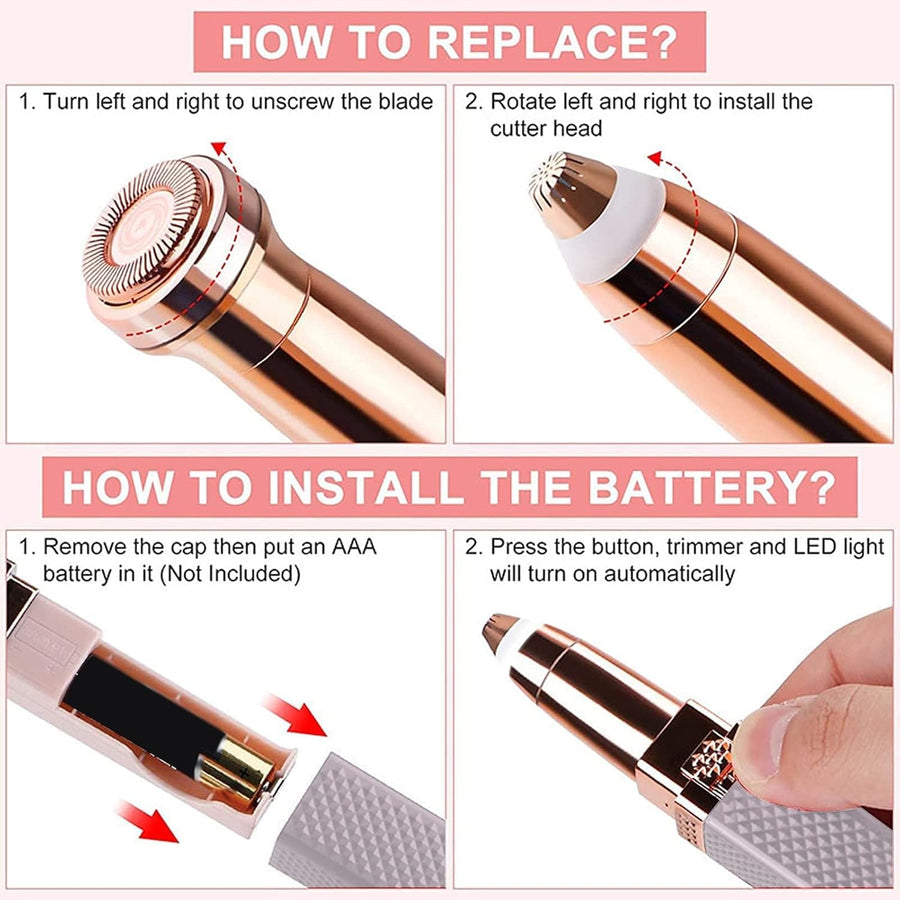 HOW TO REPLACE?

1. Turn left and right to unscrew the blade

2. Rotate left and right to install the cutter head

HOW TO INSTALL THE BATTERY?

1. Remove the cap then put an AAA battery in it (Not Included)

2. Press the button, trimmer and LED light will turn on automatically